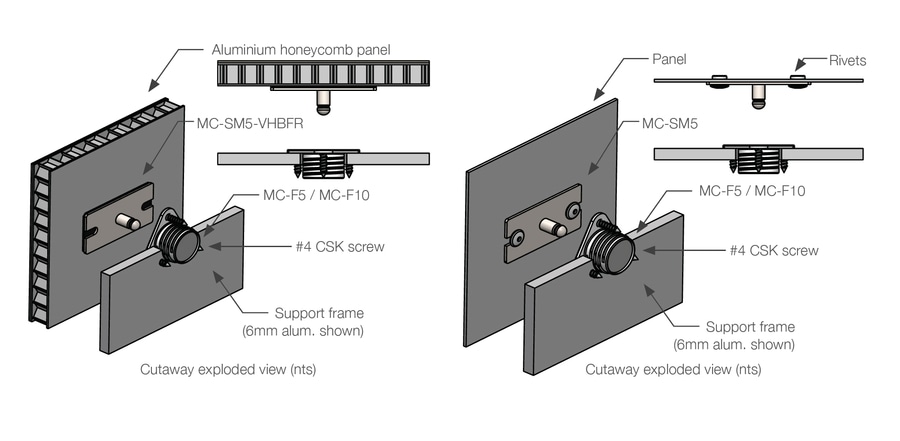 Aluminium honeycomb panel

MC-SM5-VHBFR

MC-F5 / MC-F10

#4 CSK screw

Support frame
(6mm alum. shown)

Cutaway exploded view (nts)

Panel

Rivets

MC-SM5

MC-F5 / MC-F10

#4 CSK screw

Support frame
(6mm alum. shown)

Cutaway exploded view (nts)